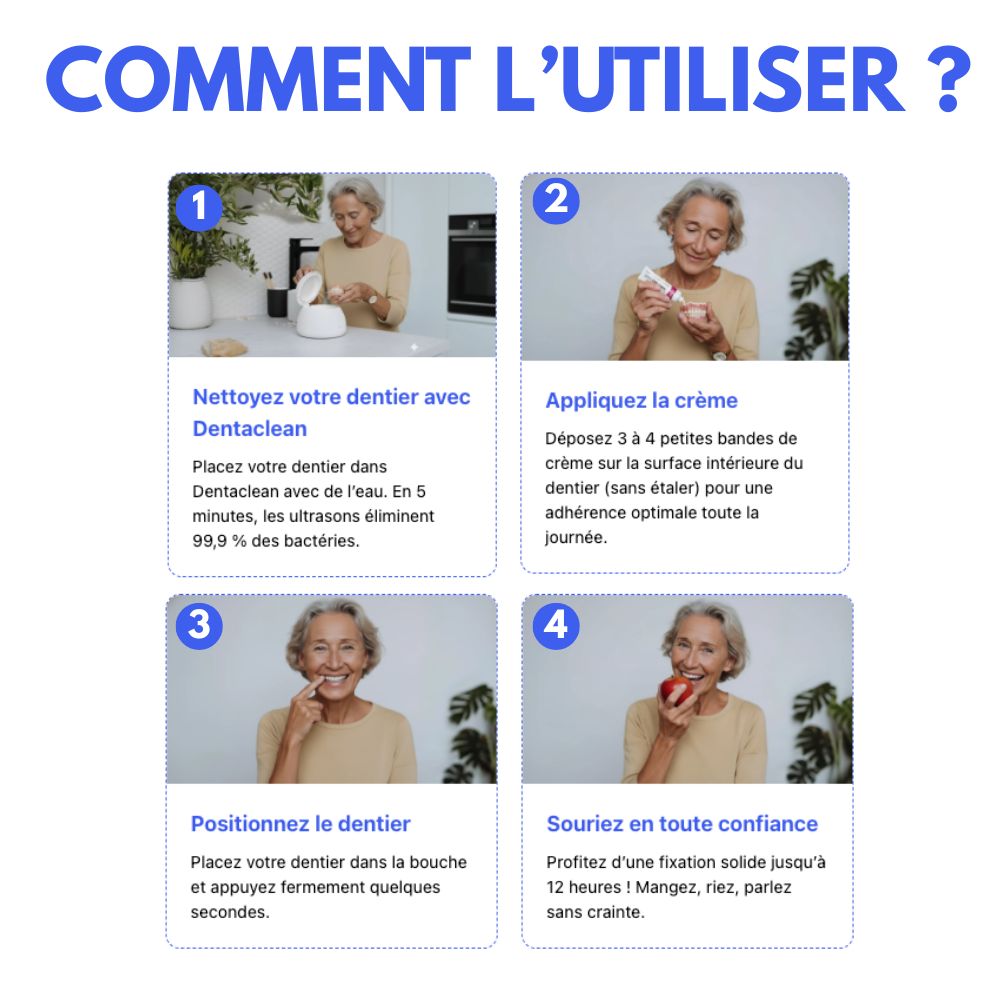 COMMENT L'UTILISER ?

1

Nettoyez votre dentier avec Dentaclean

Placez votre dentier dans Dentaclean avec de l'eau. En 5 minutes, les ultrasons éliminent 99,9 % des bactéries.

2

Appliquez la crème

Déposez 3 à 4 petites bandes de crème sur la surface intérieure du dentier (sans étaler) pour une adhérence optimale toute la journée.

3

Positionnez le dentier

Placez votre dentier dans la bouche et appuyez fermement quelques secondes.

4

Souriez en toute confiance

Profitez d'une fixation solide jusqu'à 12 heures ! Mangez, riez, parlez sans crainte.