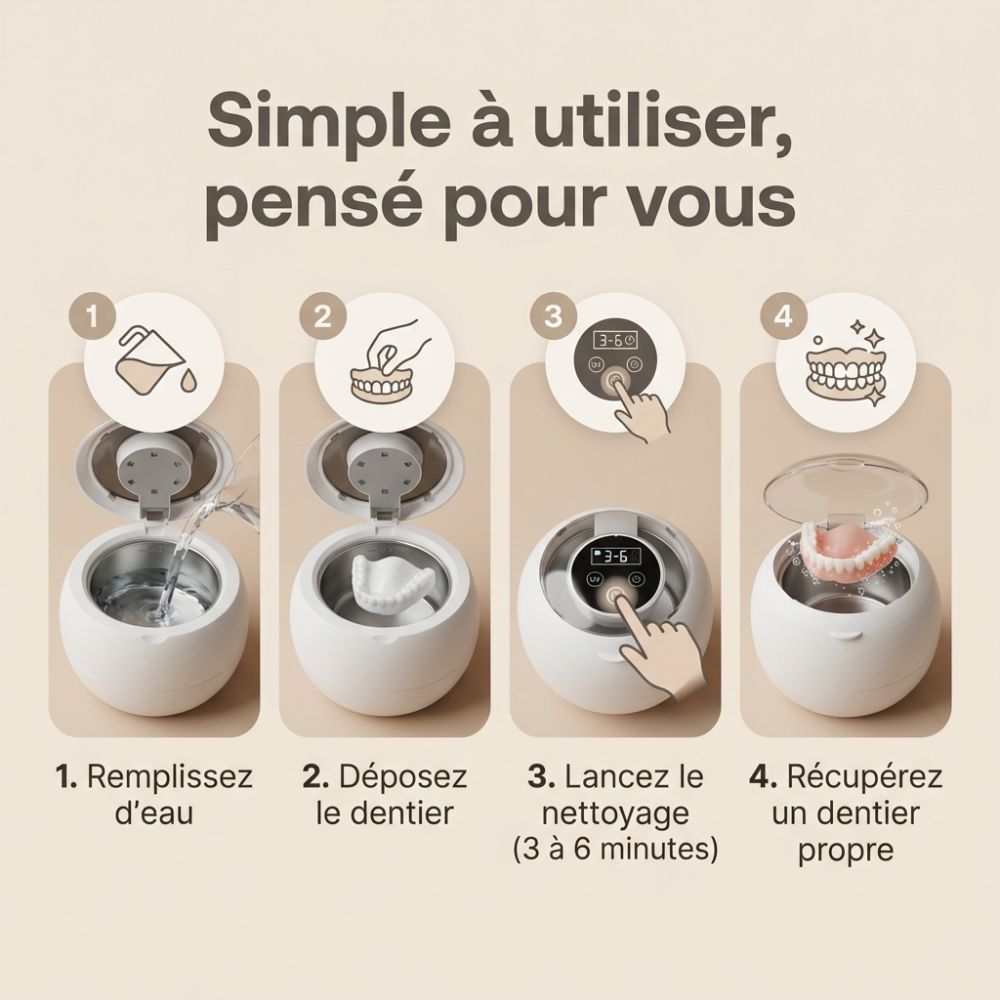 Simple à utiliser, pensé pour vous

1

2

3

3-6

4

3-6

1. Remplissez d'eau

2. Déposez le dentier

3. Lancez le nettoyage (3 à 6 minutes)

4. Récupérez un dentier propre